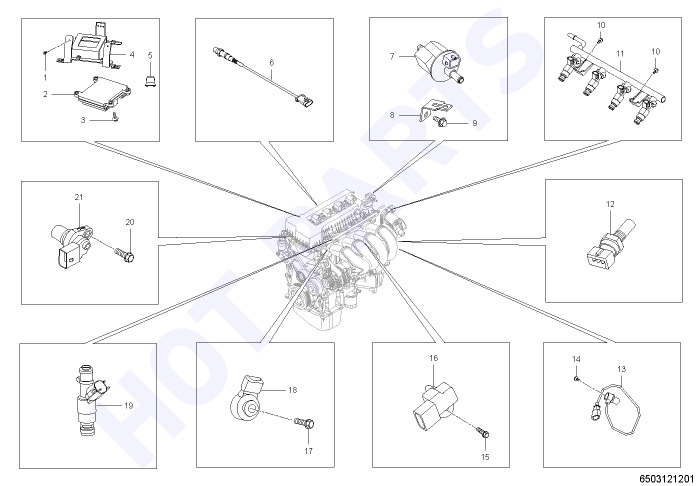 1
2
3
4
5
6
7
8
9
10
11
10
21
20
12
19
18
17
16
15
14
13
HOT PARTS
6503121201